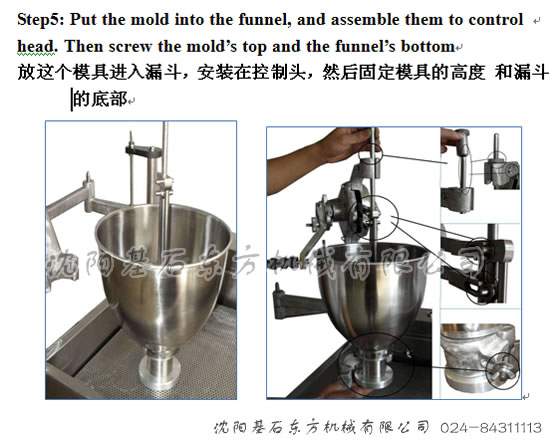 Step5: Put the mold into the funnel, and assemble them to control head. Then screw the mold's top and the funnel's bottom

放这个模具进入漏斗，安装在控制头，然后固定模具的高度 和漏斗的底部

沈阳基石东方机械有限公司

沈阳基石东方机械有限公司 024-84311113